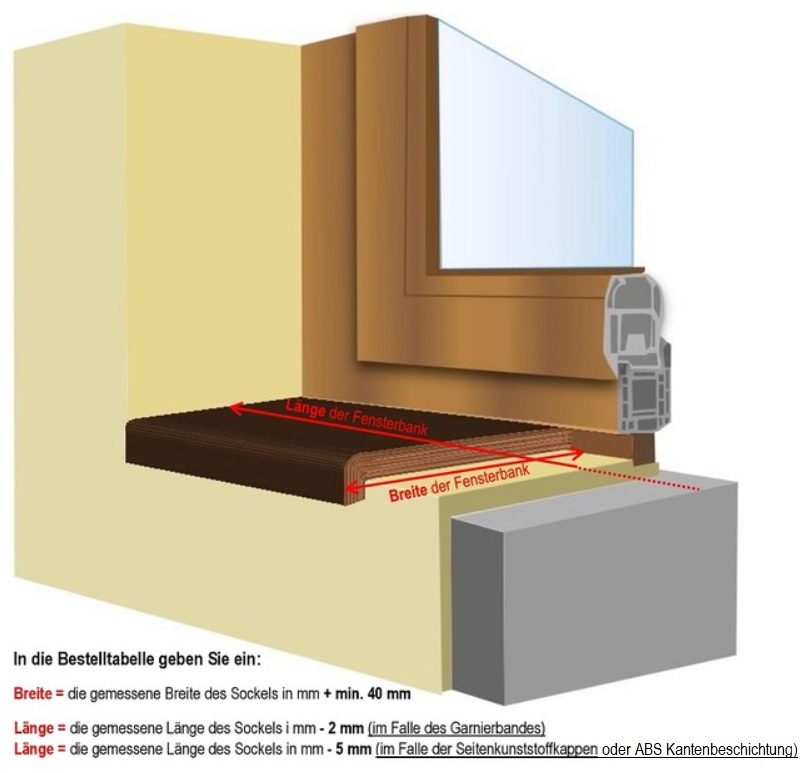 Länge der Fensterbank
Breite der Fensterbank

In die Bestelltabelle geben Sie ein:

Breite = die gemessene Breite des Sockels in mm + min. 40 mm

Länge = die gemessene Länge des Sockels i mm - 2 mm (im Falle des Garnierbandes)
Länge = die gemessene Länge des Sockels in mm - 5 mm (im Falle der Seitenkunststoffkappen oder ABS Kantenbeschichtung)